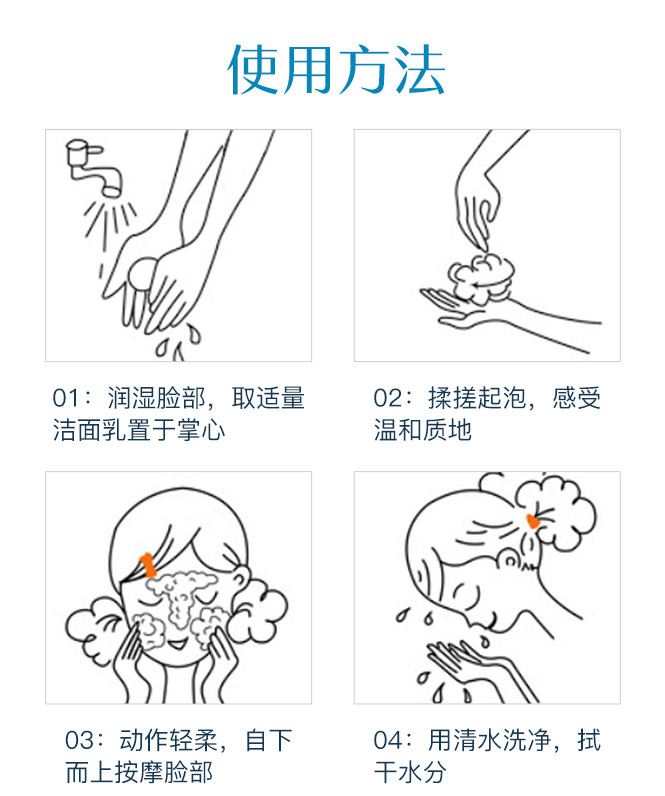 使用方法

01：润湿脸部，取适量洁面乳置于掌心

02：揉搓起泡，感受温和质地

03：动作轻柔，自下而上按摩脸部

04：用清水洗净，拭干水分